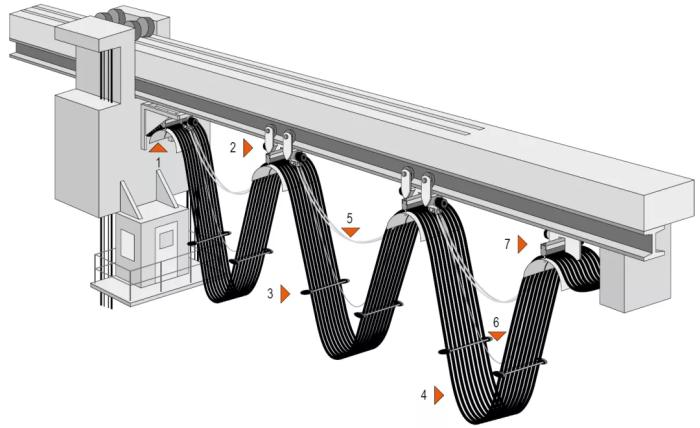 1
2
5
7
3
6
4